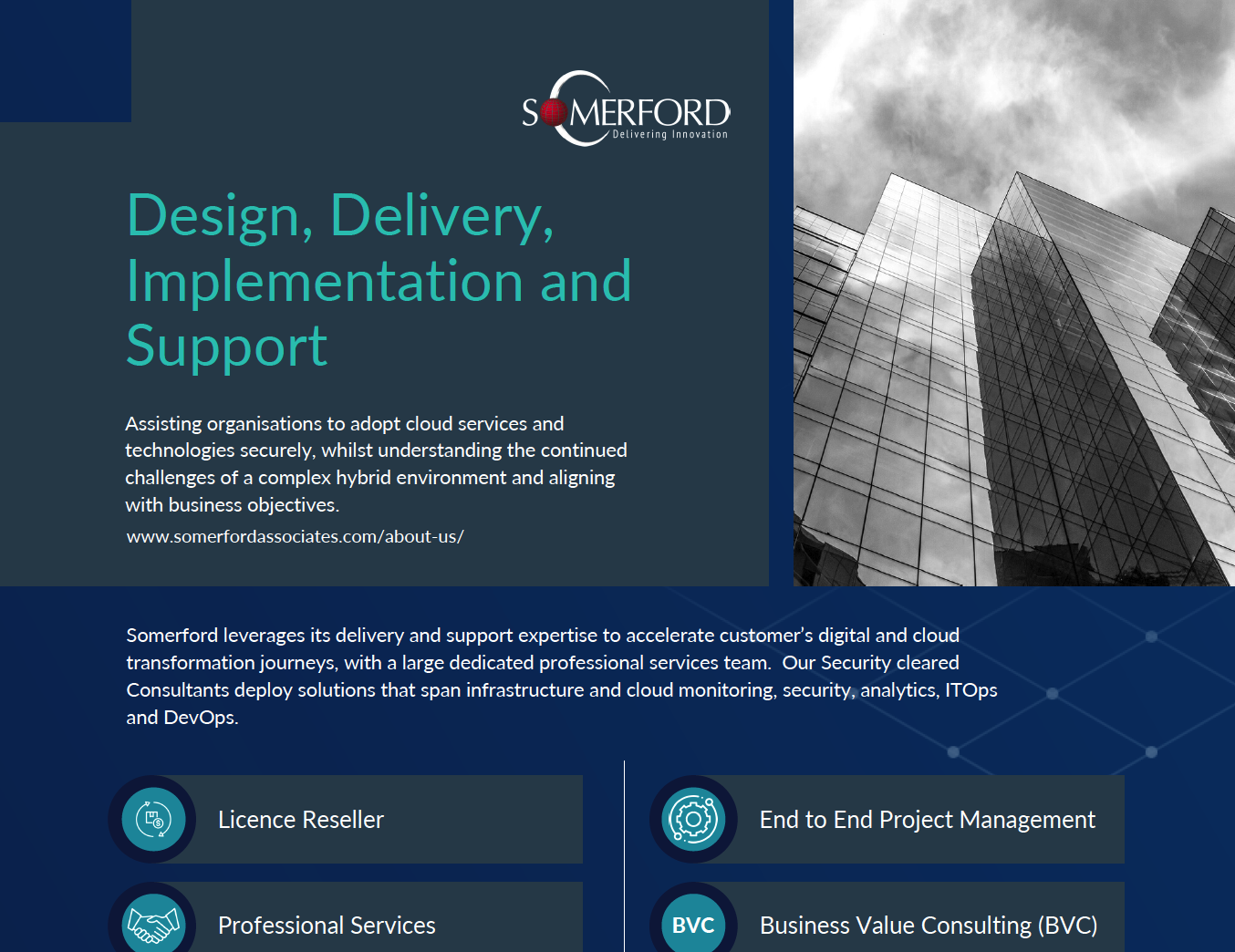 SOMERFORD
Delivering Innovation

Design, Delivery, Implementation and Support

Assisting organisations to adopt cloud services and technologies securely, whilst understanding the continued challenges of a complex hybrid environment and aligning with business objectives.

www.somerfordassociates.com/about-us/

Somerford leverages its delivery and support expertise to accelerate customer's digital and cloud transformation journeys, with a large dedicated professional services team. Our Security cleared Consultants deploy solutions that span infrastructure and cloud monitoring, security, analytics, ITOps and DevOps.

Licence Reseller

Professional Services

End to End Project Management

BVC

Business Value Consulting (BVC)